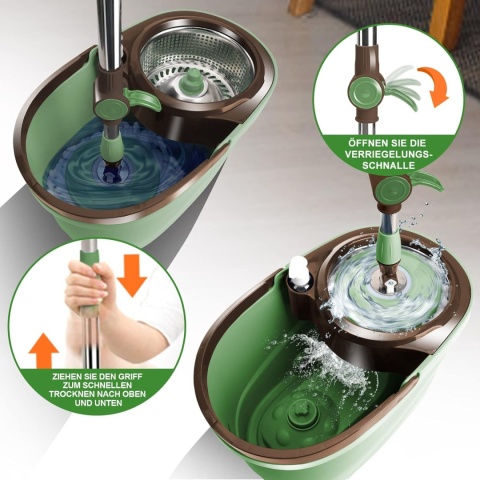 ÖFFNEN SIE DIE VERRIEGELUNGS-SCHNALLE

ZIEHEN SIE DEN GRIFF ZUM SCHNELLEN TROCKNEN NACH OBEN UND UNTEN