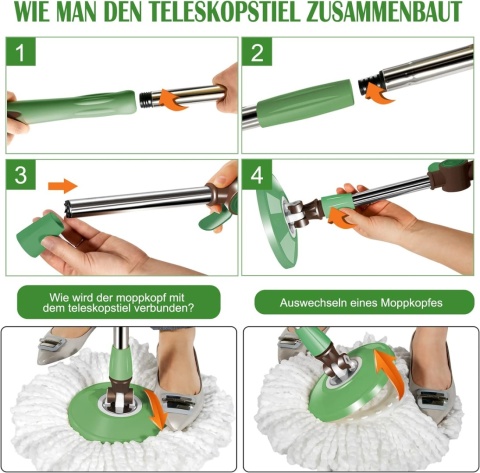 WIE MAN DEN TELESKOPSTIEL ZUSAMMENBAUT

1

2

3

4

Wie wird der moppkopf mit dem teleskopstiel verbunden?

Auswechseln eines Moppkopfes