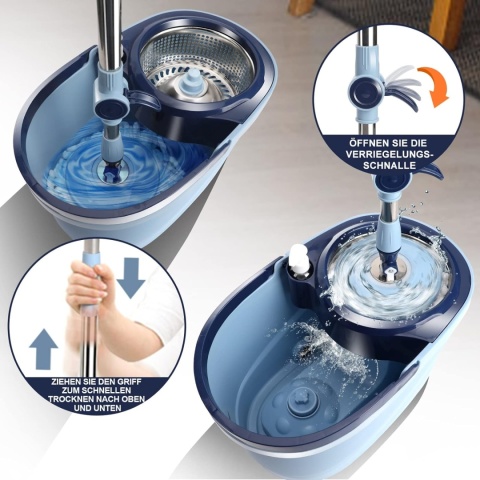 ÖFFNEN SIE DIE VERRIEGELUNGS-SCHNALLE

ZIEHEN SIE DEN GRIFF ZUM SCHNELLEN TROCKNEN NACH OBEN UND UNTEN