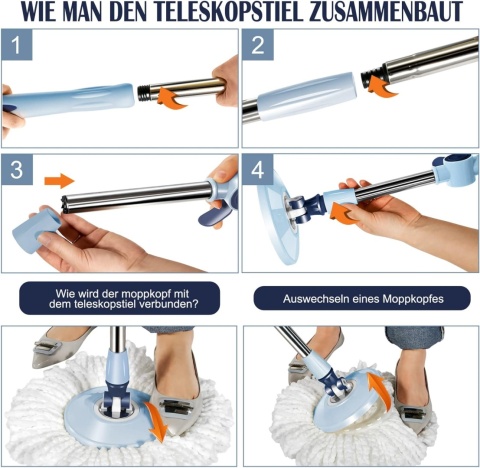 WIE MAN DEN TELESKOPSTIEL ZUSAMMENBAUT

1

2

3

4

Wie wird der moppkopf mit dem teleskopstiel verbunden?

Auswechseln eines Moppkopfes