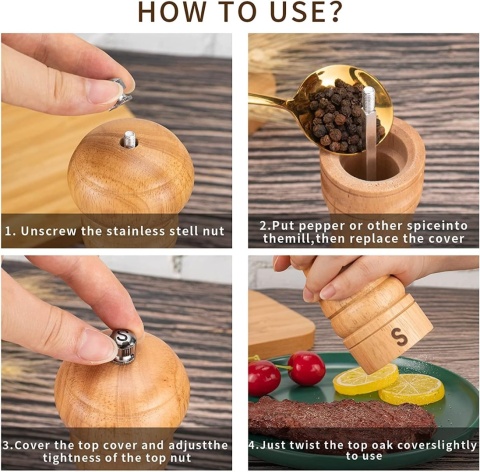 HOW TO USE?

1. Unscrew the stainless stell nut

2.Put pepper or other spiceinto themill,then replace the cover

S

3.Cover the top cover and adjustthe tightness of the top nut

S

4.Just twist the top oak coverslightly to use