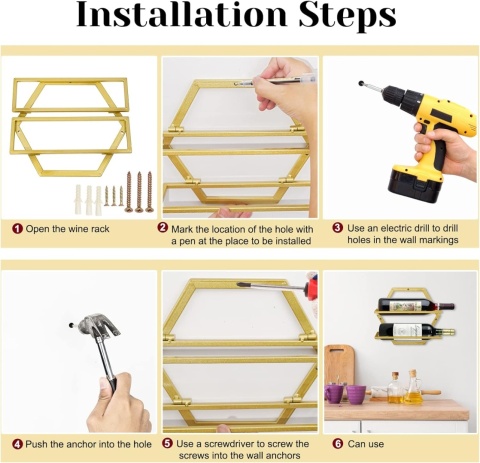 Installation Steps

1 Open the wine rack

2 Mark the location of the hole with a pen at the place to be installed

3 Use an electric drill to drill holes in the wall markings

4 Push the anchor into the hole

5 Use a screwdriver to screw the screws into the wall anchors

6 Can use