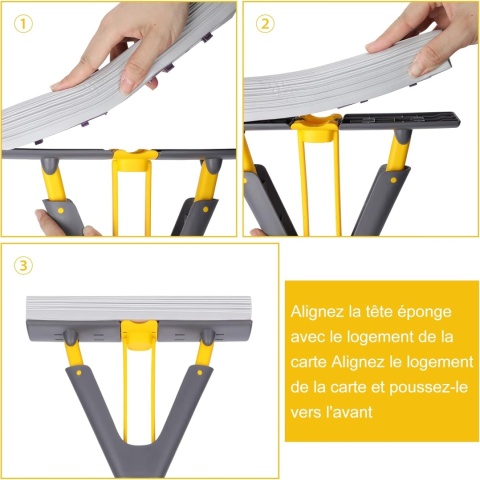 ①

②

③

Alignez la tête éponge avec le logement de la carte Alignez le logement de la carte et poussez-le vers l'avant