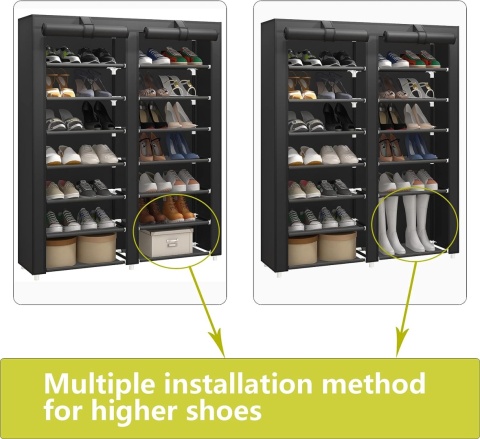 Multiple installation method for higher shoes