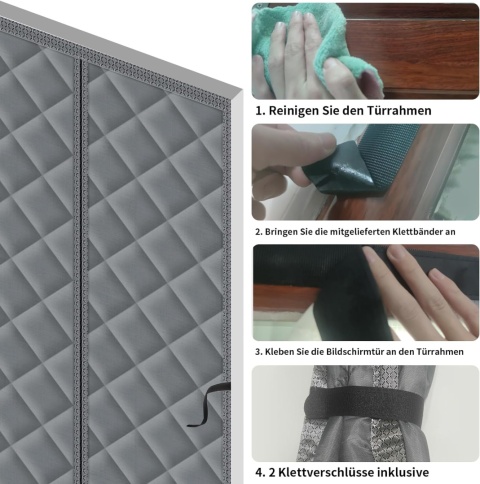 1. Reinigen Sie den Türrahmen

2. Bringen Sie die mitgelieferten Klettbänder an

3. Kleben Sie die Bildschirmtür an den Türrahmen

4. 2 Klettverschlüsse inklusive