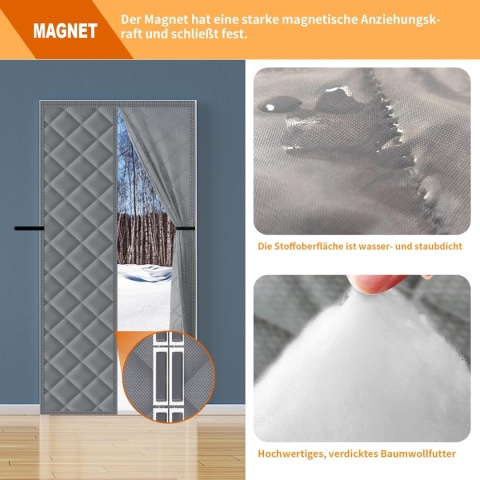 MAGNET

Der Magnet hat eine starke magnetische Anziehungskraft und schließt fest.

Die Stoffoberfläche ist wasser- und staubdicht

Hochwertiges, verdicktes Baumwollfutter