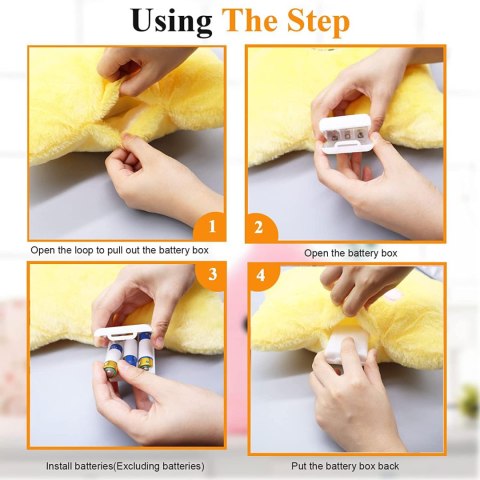 Using The Step

1

Open the loop to pull out the battery box

2

Open the battery box

3

Install batteries(Excluding batteries)

4

Put the battery box back