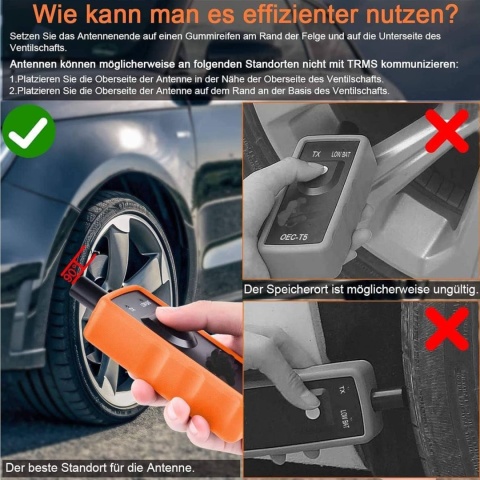 Wie kann man es effizienter nutzen?

Setzen Sie das Antennenende auf einen Gummireifen am Rand der Felge und auf die Unterseite des Ventilschafts.

Antennen können möglicherweise an folgenden Standorten nicht mit TRMS kommunizieren:

1.Platzieren Sie die Oberseite der Antenne in der Nähe der Oberseite des Ventilschafts.

2.Platzieren Sie die Oberseite der Antenne auf dem Rand an der Basis des Ventilschafts.

90°

TX LOW BAT

OEC-T5

Der Speicherort ist möglicherweise ungültig.

TX LOW BAT

Der beste Standort für die Antenne.