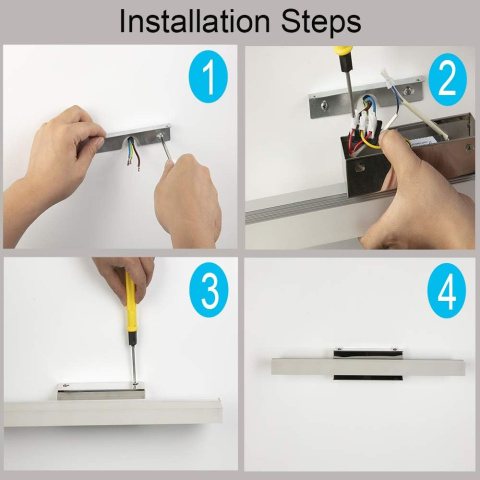 Installation Steps

1

2

3

4