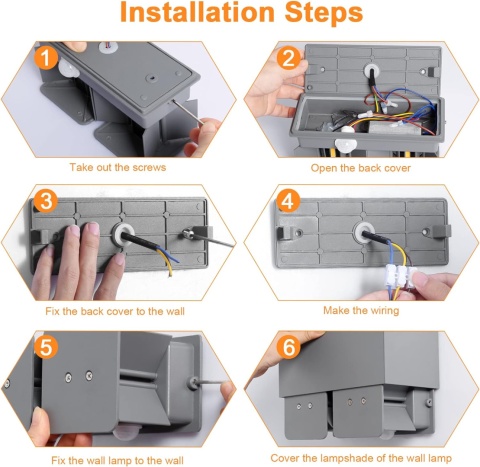 Installation Steps

1

Take out the screws

2

Open the back cover

3

Fix the back cover to the wall

4

Make the wiring

5

Fix the wall lamp to the wall

6

Cover the lampshade of the wall lamp