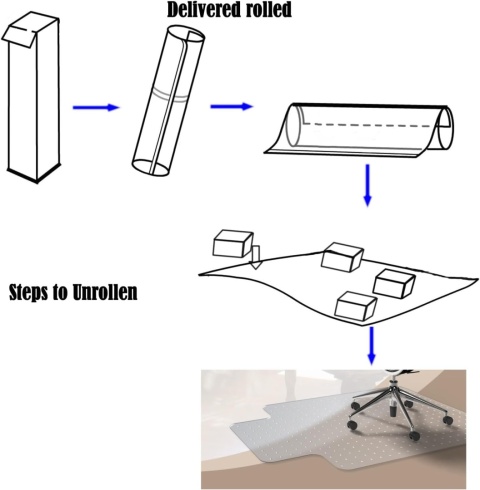 Delivered rolled

Steps to Unrollen