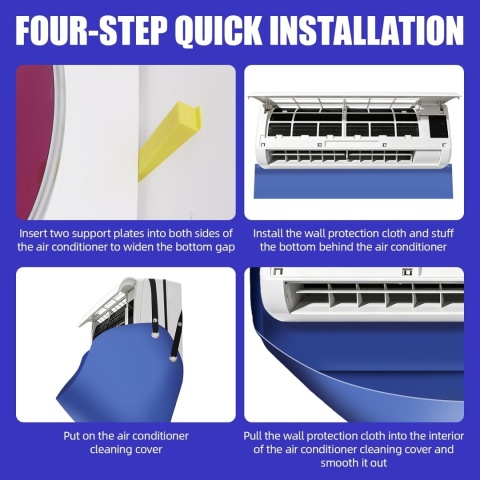 FOUR-STEP QUICK INSTALLATION

Insert two support plates into both sides of the air conditioner to widen the bottom gap

Install the wall protection cloth and stuff the bottom behind the air conditioner

Put on the air conditioner cleaning cover

Pull the wall protection cloth into the interior of the air conditioner cleaning cover and smooth it out