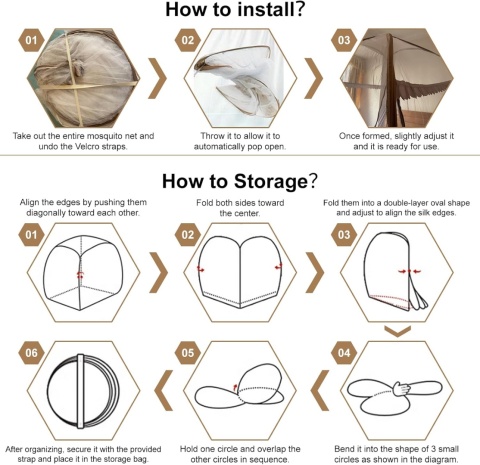 How to install?

01

Take out the entire mosquito net and undo the Velcro straps.

02

Throw it to allow it to automatically pop open.

03

Once formed, slightly adjust it and it is ready for use.

How to Storage?

Align the edges by pushing them diagonally toward each other.

01

Fold both sides toward the center.

02

Fold them into a double-layer oval shape and adjust to align the silk edges.

03

04

Bend it into the shape of 3 small circles as shown in the diagram.

05

Hold one circle and overlap the other circles in sequence.

06

After organizing, secure it with the provided strap and place it in the storage bag.