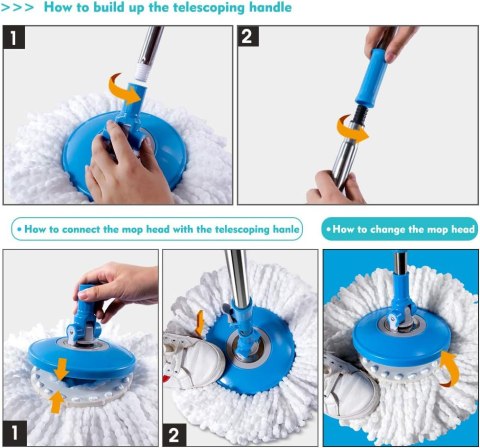 >>> How to build up the telescoping handle

1

2

• How to connect the mop head with the telescoping hanle

• How to change the mop head

1

2