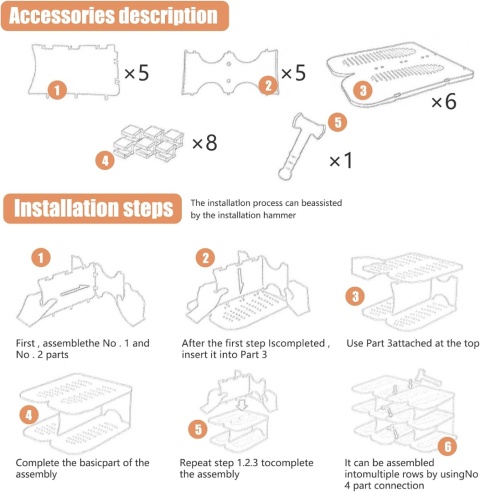 Accessories description

1 ×5

2 ×5

3 ×6

4 ×8

5 ×1

Installation steps

The installatlon process can beassisted by the installation hammer

1

First , assemblethe No . 1 and No . 2 parts

2

After the first step Iscompleted , insert it into Part 3

3

Use Part 3attached at the top

4

Complete the basicpart of the assembly

5

Repeat step 1.2.3 tocomplete the assembly

6

It can be assembled intomultiple rows by usingNo 4 part connection