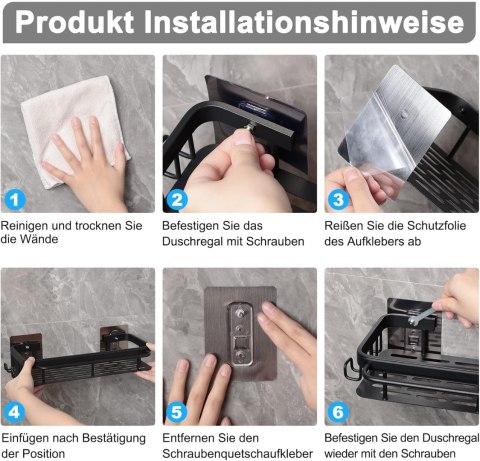 Produkt Installationshinweise

1
Reinigen und trocknen Sie die Wände

2
Befestigen Sie das Duschregal mit Schrauben

3
Reißen Sie die Schutzfolie des Aufklebers ab

4
Einfügen nach Bestätigung der Position

5
Entfernen Sie den Schraubenquetschaufkleber

6
Befestigen Sie den Duschregal wieder mit den Schrauben