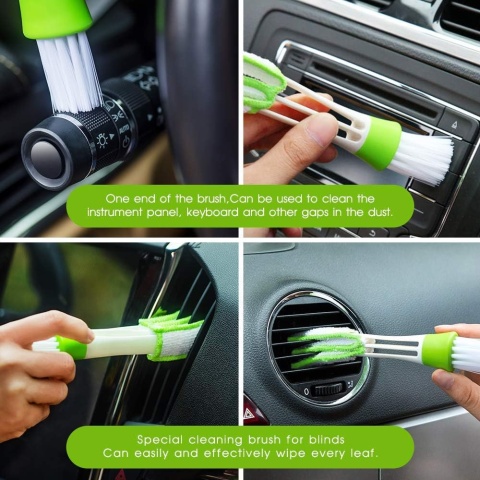 AUTO

One end of the brush,Can be used to clean the instrument panel, keyboard and other gaps in the dust.

Special cleaning brush for blinds
Can easily and effectively wipe every leaf.