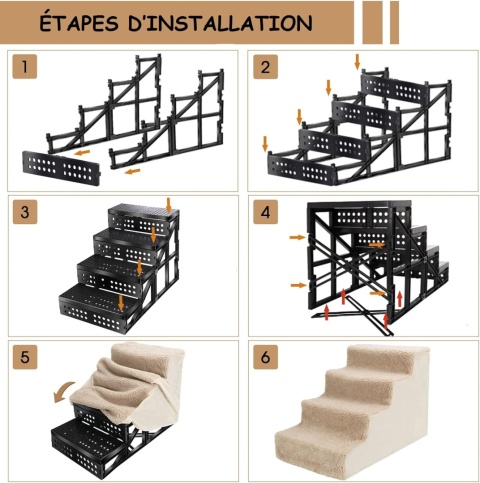 ÉTAPES D'INSTALLATION

1

2

3

4

5

6