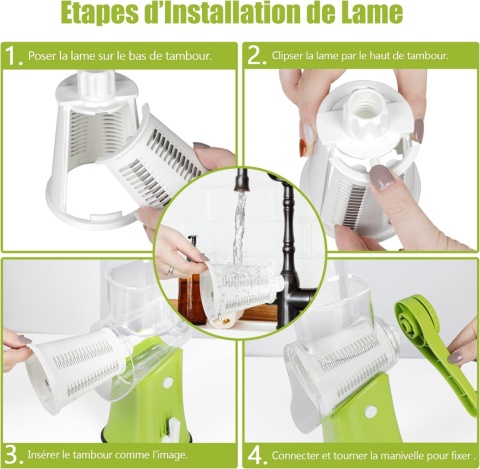 Etapes d'Installation de Lame

1. Poser la lame sur le bas de tambour.

2. Clipser la lame par le haut de tambour.

3. Insérer le tambour comme l'image.

4. Connecter et tourner la manivelle pour fixer .