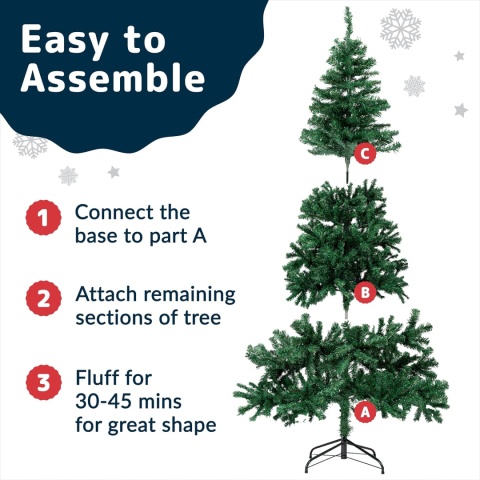 Easy to Assemble

1 Connect the base to part A

2 Attach remaining sections of tree

3 Fluff for 30-45 mins for great shape

C

B

A