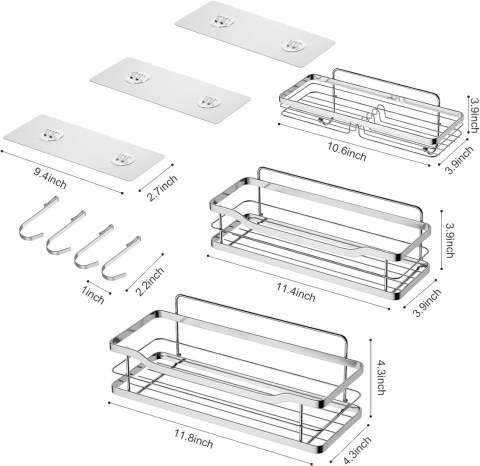 3.9inch
10.6inch
3.9inch
9.4inch
2.7inch
3.9inch
11.4inch
3.9inch
1inch
2.2inch
4.3inch
11.8inch
4.3inch