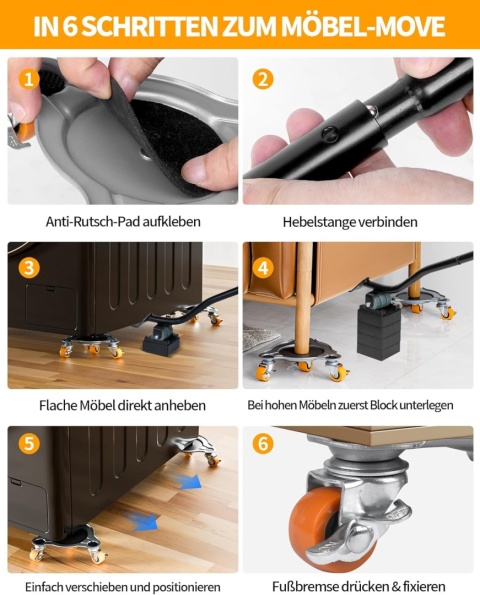 IN 6 SCHRITTEN ZUM MÖBEL-MOVE

1

Anti-Rutsch-Pad aufkleben

2

Hebelstange verbinden

3

Flache Möbel direkt anheben

4

Bei hohen Möbeln zuerst Block unterlegen

5

Einfach verschieben und positionieren

6

Fußbremse drücken & fixieren