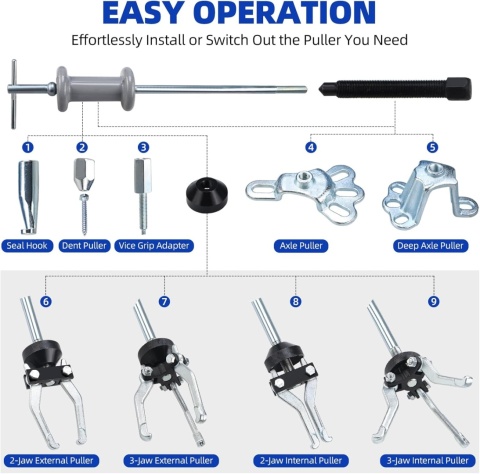 EASY OPERATION

Effortlessly Install or Switch Out the Puller You Need

1
Seal Hook

2
Dent Puller

3
Vice Grip Adapter

4
Axle Puller

5
Deep Axle Puller

6
2-Jaw External Puller

7
3-Jaw External Puller

8
2-Jaw Internal Puller

9
3-Jaw Internal Puller