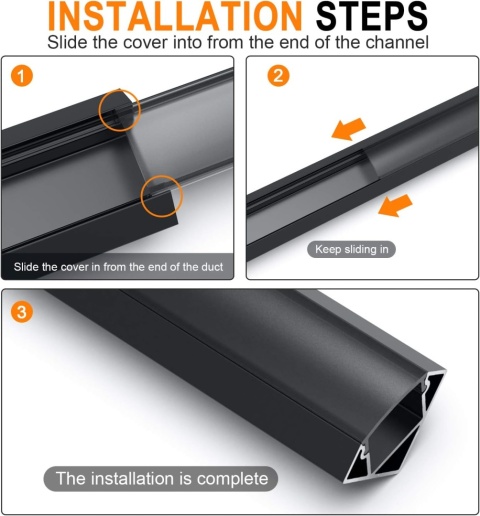 INSTALLATION STEPS
Slide the cover into from the end of the channel

1
Slide the cover in from the end of the duct

2
Keep sliding in

3
The installation is complete