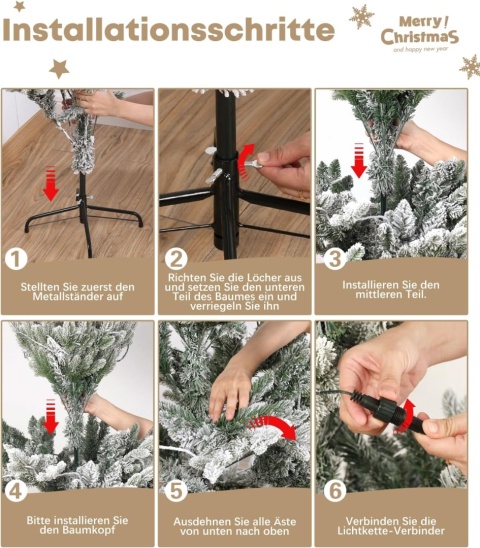 Installationsschritte

Merry! Christmas
and happy new year

1
Stellten Sie zuerst den Metallständer auf

2
Richten Sie die Löcher aus und setzen Sie den unteren Teil des Baumes ein und verriegeln Sie ihn

3
Installieren Sie den mittleren Teil.

4
Bitte installieren Sie den Baumkopf

5
Ausdehnen Sie alle Äste von unten nach oben

6
Verbinden Sie die Lichtkette-Verbinder