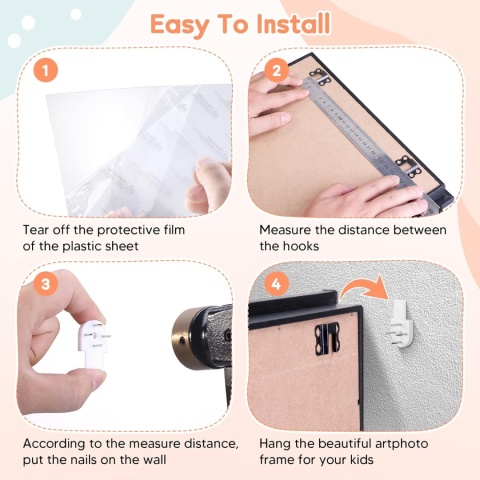 Easy To Install

1

Tear off the protective film of the plastic sheet

2

Measure the distance between the hooks

3

According to the measure distance, put the nails on the wall

4

Hang the beautiful artphoto frame for your kids