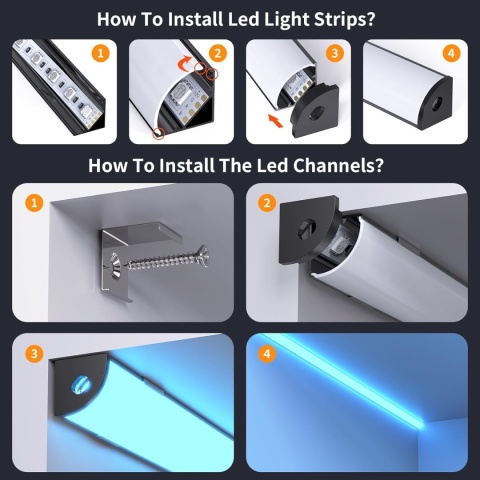 How To Install Led Light Strips?

1

2

3

4

How To Install The Led Channels?

1

2

3

4