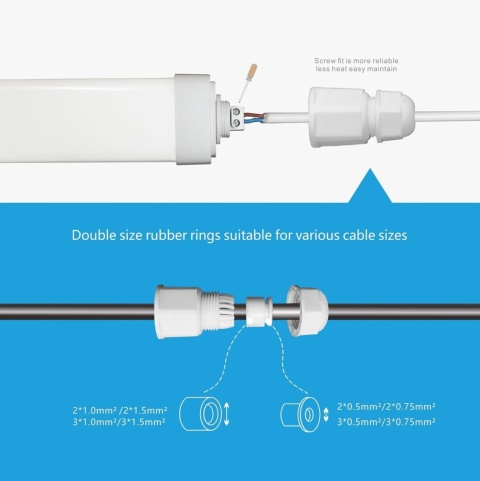 Screw fit is more reliable
less heat easy maintain

Double size rubber rings suitable for various cable sizes

2*1.0mm² /2*1.5mm²
3*1.0mm²/3*1.5mm²

2*0.5mm²/2*0.75mm²
3*0.5mm²/3*0.75mm²