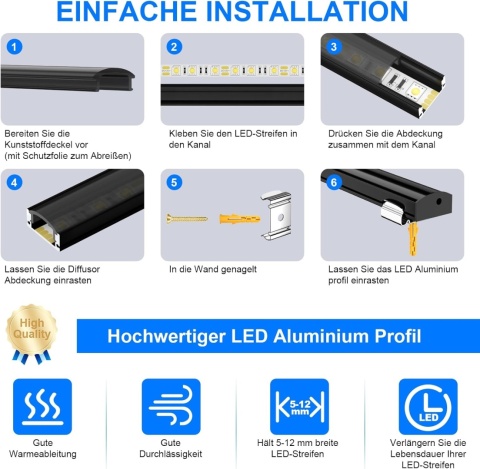 EINFACHE INSTALLATION

1

Bereiten Sie die Kunststoffdeckel vor (mit Schutzfolie zum Abreißen)

2

Kleben Sie den LED-Streifen in den Kanal

3

Drücken Sie die Abdeckung zusammen mit dem Kanal

4

Lassen Sie die Diffusor Abdeckung einrasten

5

In die Wand genagelt

6

Lassen Sie das LED Aluminium profil einrasten

High Quality

Hochwertiger LED Aluminium Profil

Gute Warmeableitung

Gute Durchlässigkeit

5-12 mm

Hält 5-12 mm breite LED-Streifen

LED

Verlängern Sie die Lebensdauer Ihrer LED-Streifen