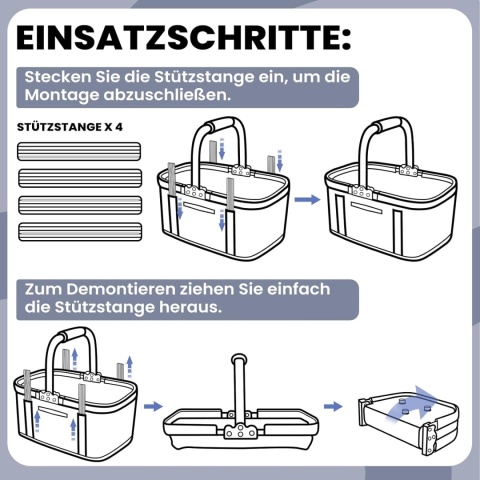 EINSATZSCHRITTE:

Stecken Sie die Stützstange ein, um die Montage abzuschließen.

STÜTZSTANGE X 4

Zum Demontieren ziehen Sie einfach die Stützstange heraus.