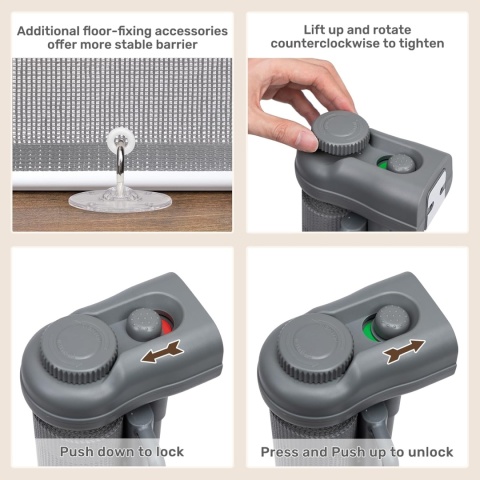 Additional floor-fixing accessories offer more stable barrier

Lift up and rotate counterclockwise to tighten

Push down to lock

Press and Push up to unlock