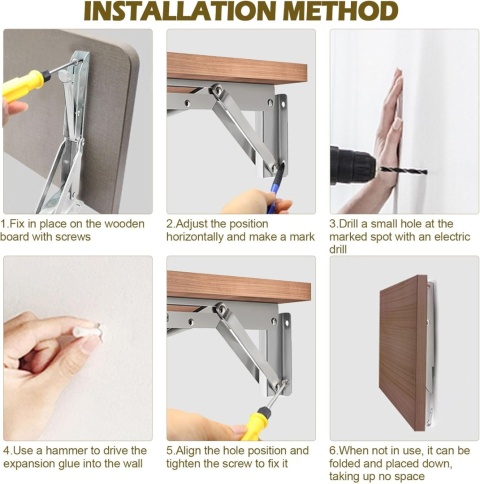 INSTALLATION METHOD

1.Fix in place on the wooden board with screws

2.Adjust the position horizontally and make a mark

3.Drill a small hole at the marked spot with an electric drill

4.Use a hammer to drive the expansion glue into the wall

5.Align the hole position and tighten the screw to fix it

6.When not in use, it can be folded and placed down, taking up no space