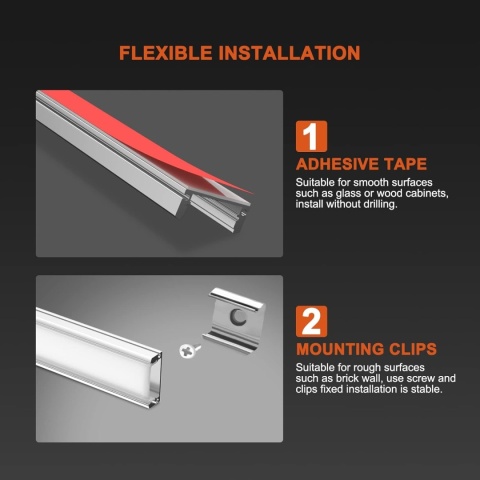 FLEXIBLE INSTALLATION

1
ADHESIVE TAPE
Suitable for smooth surfaces such as glass or wood cabinets, install without drilling.

2
MOUNTING CLIPS
Suitable for rough surfaces such as brick wall, use screw and clips fixed installation is stable.