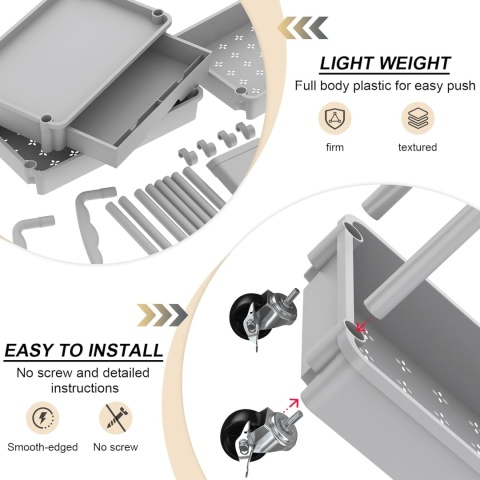 LIGHT WEIGHT

Full body plastic for easy push

firm

textured

EASY TO INSTALL

No screw and detailed instructions

Smooth-edged

No screw