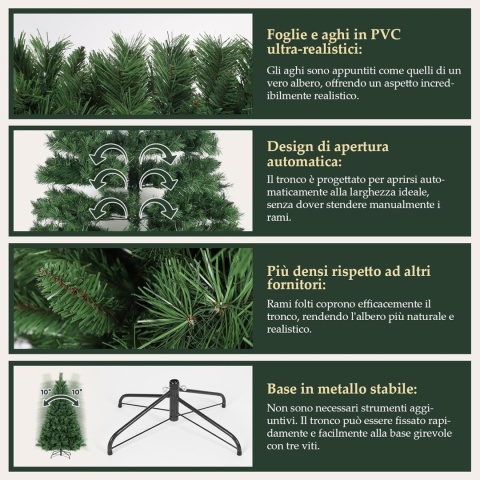 Foglie e aghi in PVC ultra-realistici:

Gli aghi sono appuntiti come quelli di un vero albero, offrendo un aspetto incredibilmente realistico.

Design di apertura automatica:

Il tronco è progettato per aprirsi automaticamente alla larghezza ideale, senza dover stendere manualmente i rami.

Più densi rispetto ad altri fornitori:

Rami folti coprono efficacemente il tronco, rendendo l'albero più naturale e realistico.

10° 10°

Base in metallo stabile:

Non sono necessari strumenti aggiuntivi. Il tronco può essere fissato rapidamente e facilmente alla base girevole con tre viti.