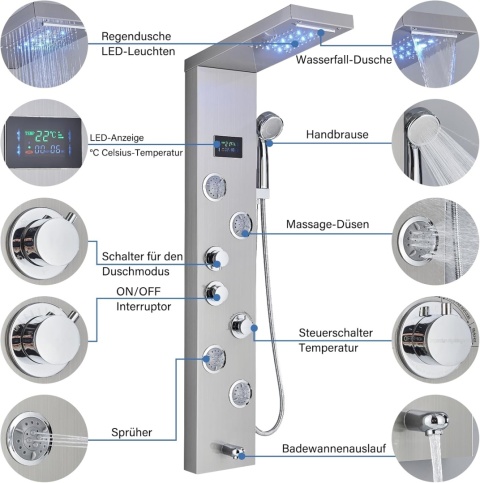 Regendusche
LED-Leuchten

Wasserfall-Dusche

22°C
00:06

LED-Anzeige
°C Celsius-Temperatur

Handbrause

Massage-Düsen

Schalter für den Duschmodus

ON/OFF
Interruptor

Steuerschalter
Temperatur

Sprüher

Badewannenauslauf