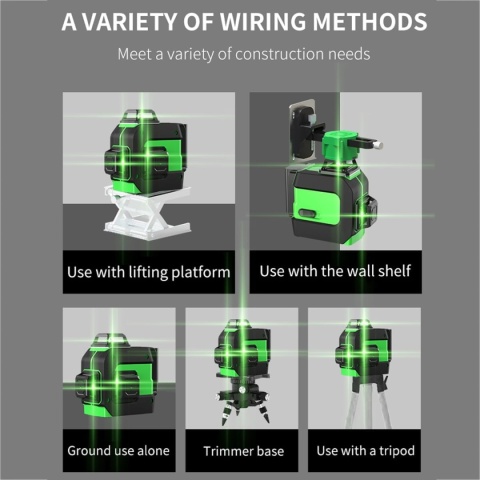 A VARIETY OF WIRING METHODS

Meet a variety of construction needs

Use with lifting platform

Use with the wall shelf

Ground use alone

Trimmer base

Use with a tripod