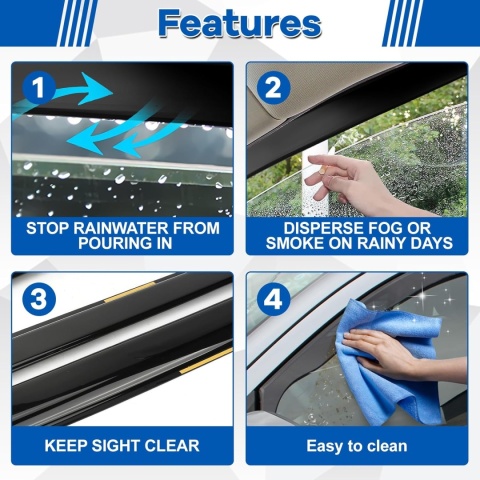 Features

1

STOP RAINWATER FROM POURING IN

2

DISPERSE FOG OR SMOKE ON RAINY DAYS

3

KEEP SIGHT CLEAR

4

Easy to clean