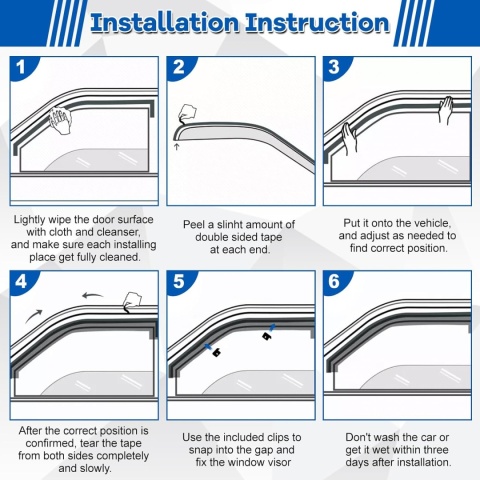 Installation Instruction

1

Lightly wipe the door surface with cloth and cleanser, and make sure each installing place get fully cleaned.

2

Peel a slinht amount of double sided tape at each end.

3

Put it onto the vehicle, and adjust as needed to find correct position.

4

After the correct position is confirmed, tear the tape from both sides completely and slowly.

5

Use the included clips to snap into the gap and fix the window visor

6

Don't wash the car or get it wet within three days after installation.