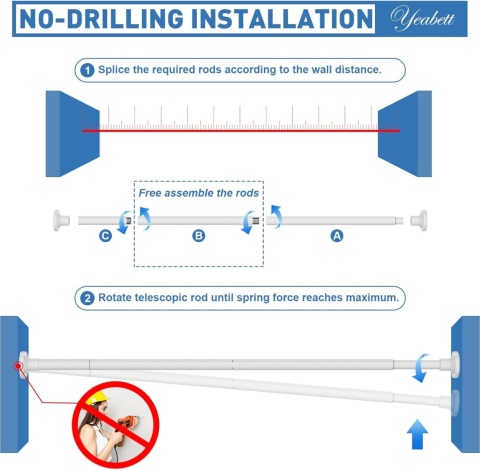 NO-DRILLING INSTALLATION Yeabett

1 Splice the required rods according to the wall distance.

Free assemble the rods

C B A

2 Rotate telescopic rod until spring force reaches maximum.