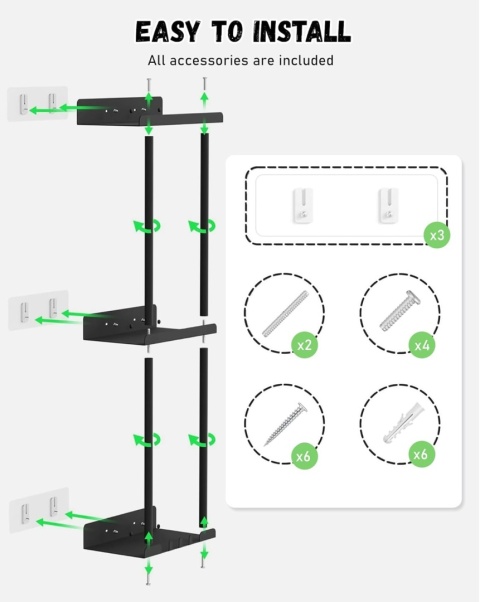 EASY TO INSTALL
All accessories are included

x3

x2

x4

x6

x6