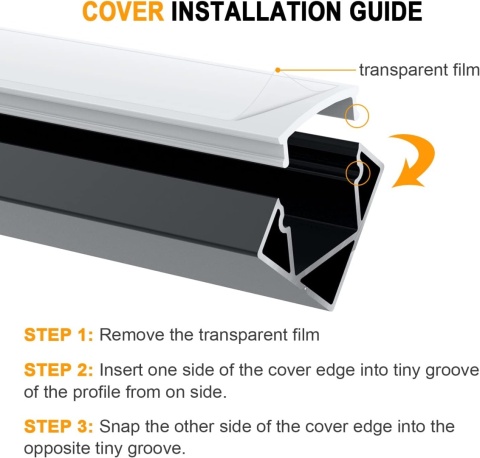 COVER INSTALLATION GUIDE

transparent film

STEP 1: Remove the transparent film

STEP 2: Insert one side of the cover edge into tiny groove of the profile from on side.

STEP 3: Snap the other side of the cover edge into the opposite tiny groove.