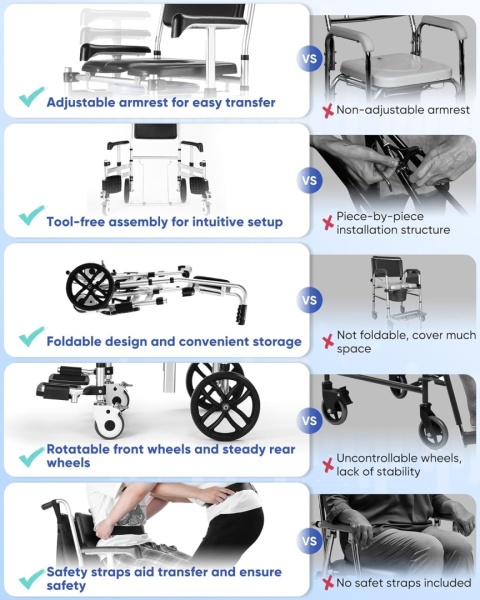 Adjustable armrest for easy transfer

VS

Non-adjustable armrest

Tool-free assembly for intuitive setup

VS

Piece-by-piece installation structure

Foldable design and convenient storage

VS

Not foldable, cover much space

Rotatable front wheels and steady rear wheels

VS

Uncontrollable wheels, lack of stability

Safety straps aid transfer and ensure safety

VS

No safet straps included