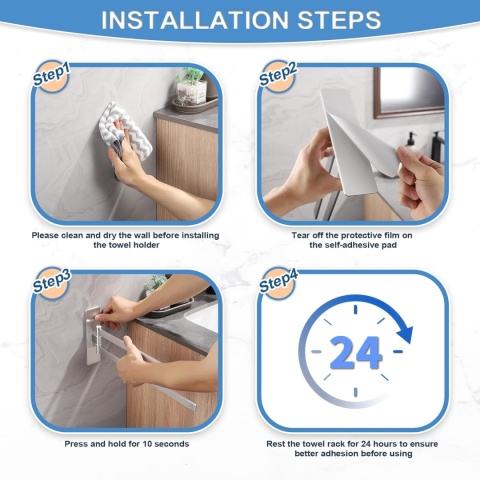 INSTALLATION STEPS

Step1

Please clean and dry the wall before installing the towel holder

Step2

Tear off the protective film on the self-adhesive pad

Step3

Press and hold for 10 seconds

Step4

24

Rest the towel rack for 24 hours to ensure better adhesion before using