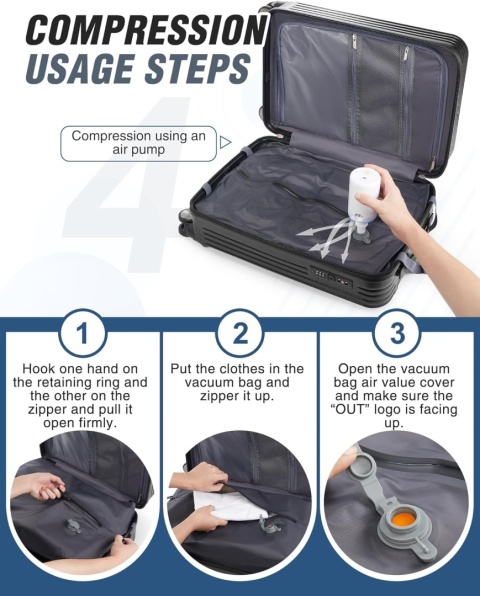 COMPRESSION USAGE STEPS

4

Compression using an air pump

1

Hook one hand on the retaining ring and the other on the zipper and pull it open firmly.

2

Put the clothes in the vacuum bag and zipper it up.

3

Open the vacuum bag air value cover and make sure the "OUT" logo is facing up.