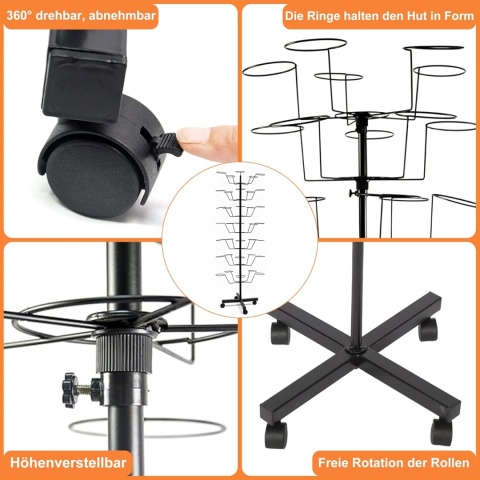 360° drehbar, abnehmbar

Die Ringe halten den Hut in Form

Höhenverstellbar

Freie Rotation der Rollen